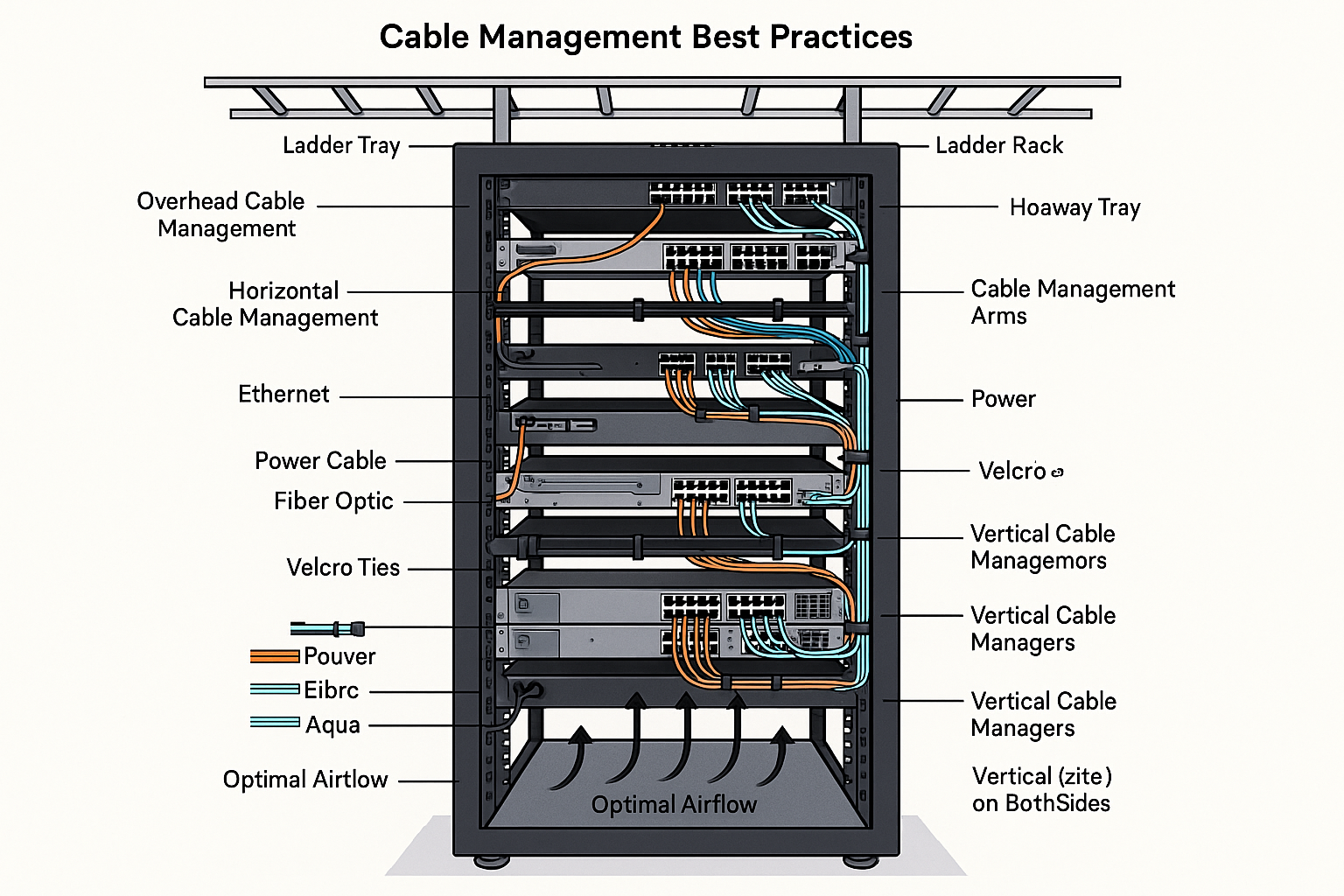 Cable Management Best Practices

Ladder Tray

Overhead Cable Management

Horizontal Cable Management

Ethernet

Power Cable

Fiber Optic

Velcro Ties

Pouver

Eibrc

Aqua

Optimal Airtlow

Ladder Rack

Hoaway Tray

Cable Management Arms

Power

Velcro

Vertical Cable Managemors

Vertical Cable Managers

Vertical Cable Managers

Vertical (zite) on BothSides

Optimal Airflow