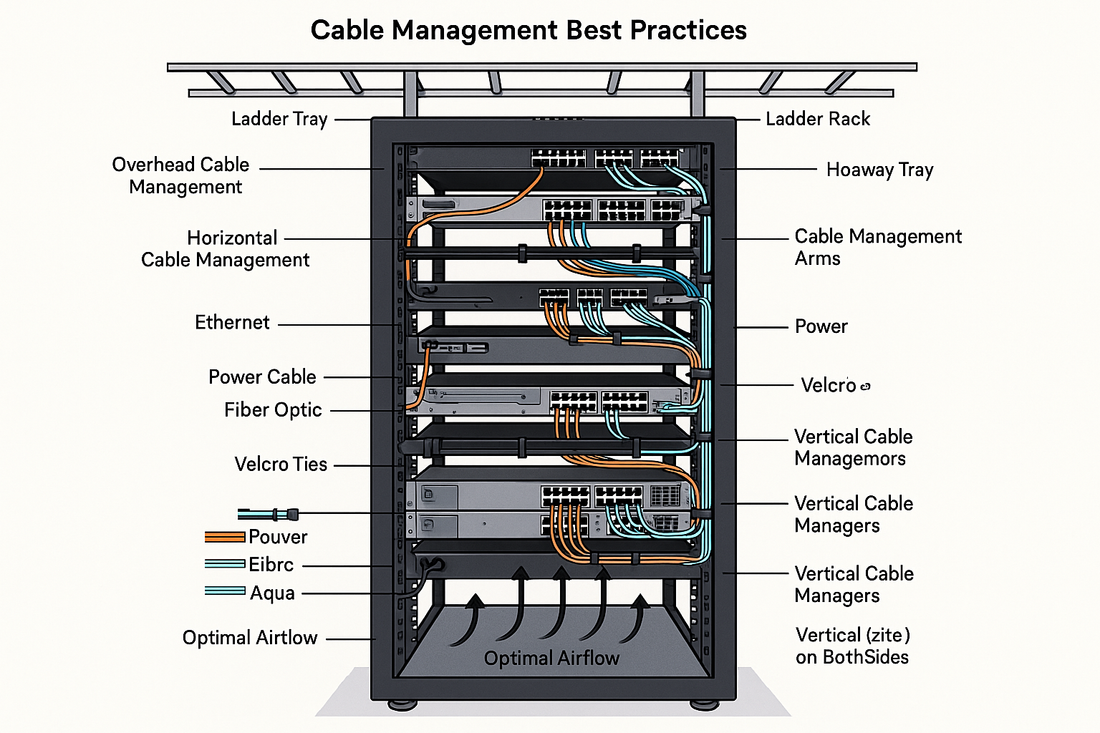 Cable Management Best Practices

Ladder Tray

Overhead Cable Management

Horizontal Cable Management

Ethernet

Power Cable

Fiber Optic

Velcro Ties

Pouver

Eibrc

Aqua

Optimal Airtlow

Ladder Rack

Hoaway Tray

Cable Management Arms

Power

Velcro

Vertical Cable Managemors

Vertical Cable Managers

Vertical Cable Managers

Vertical (zite) on BothSides

Optimal Airflow