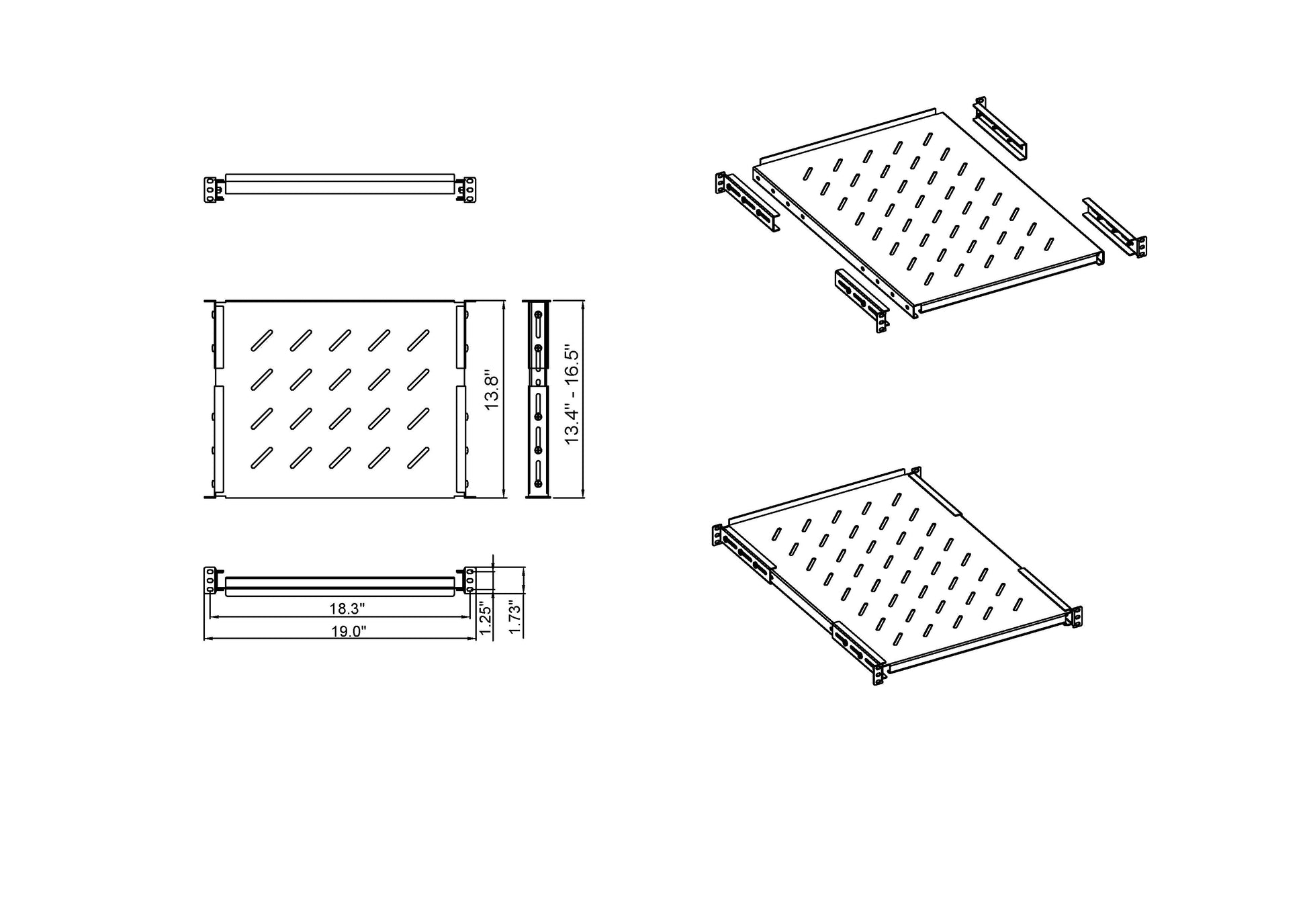 13.8"

13.4" - 16.5"

18.3"

19.0"

1.25"

1.73"