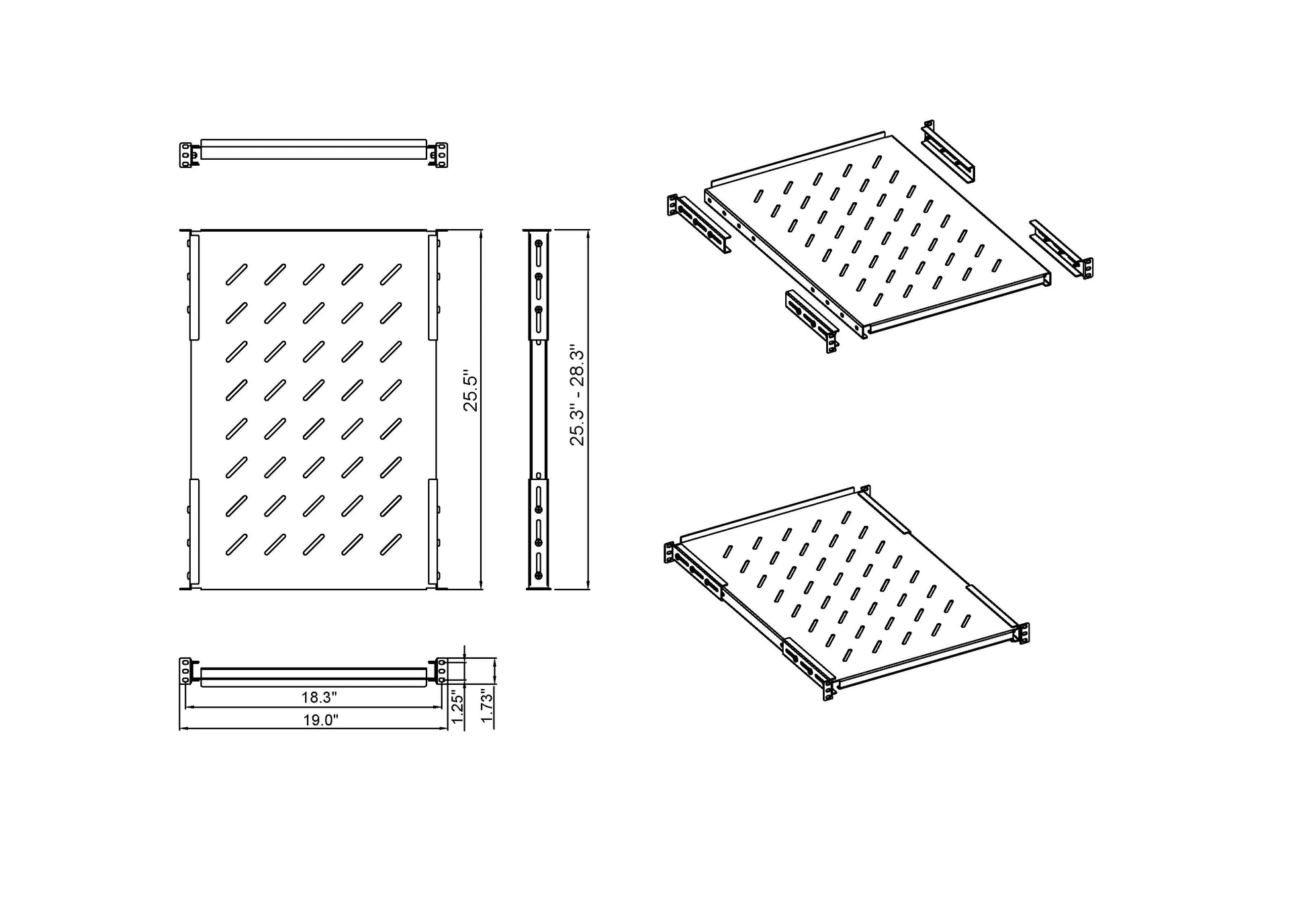 25.5"

25.3" - 28.3"

18.3"

19.0"

1.25"

1.73"