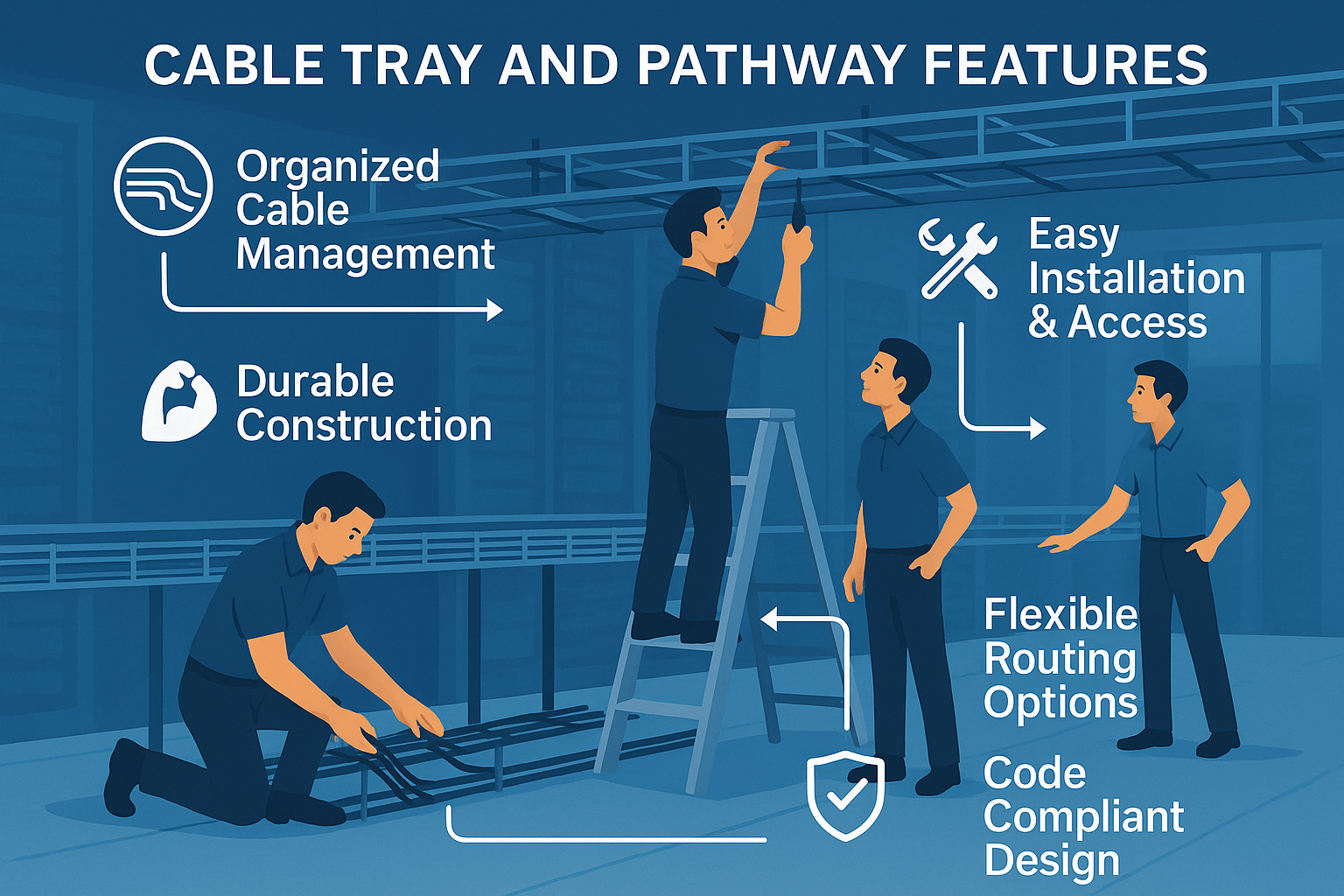 CABLE TRAY AND PATHWAY FEATURES

Organized Cable Management

Durable Construction

Easy Installation & Access

Flexible Routing Options

Code Compliant Design