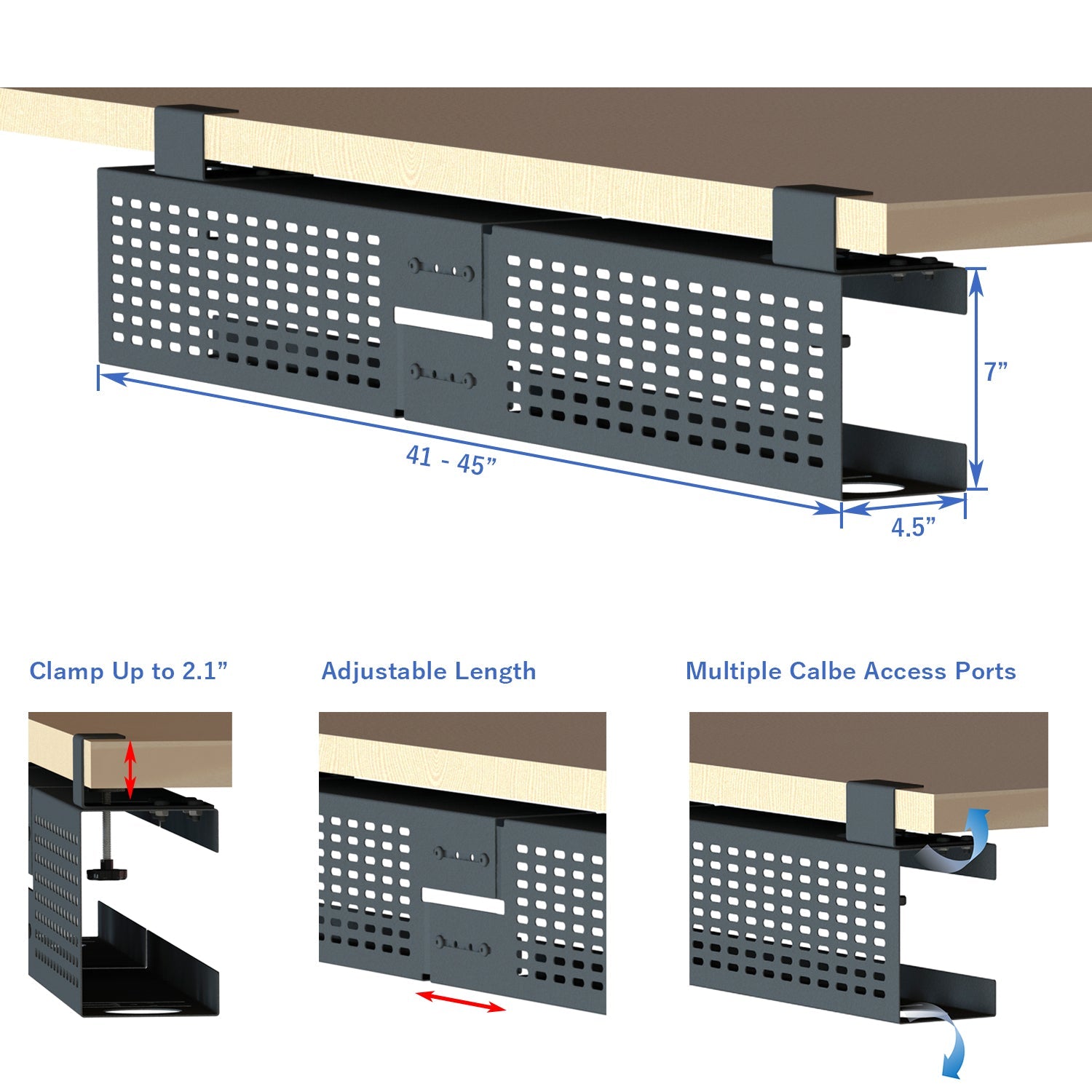 7”

41 - 45”

4.5”

Clamp Up to 2.1”

Adjustable Length

Multiple Calbe Access Ports